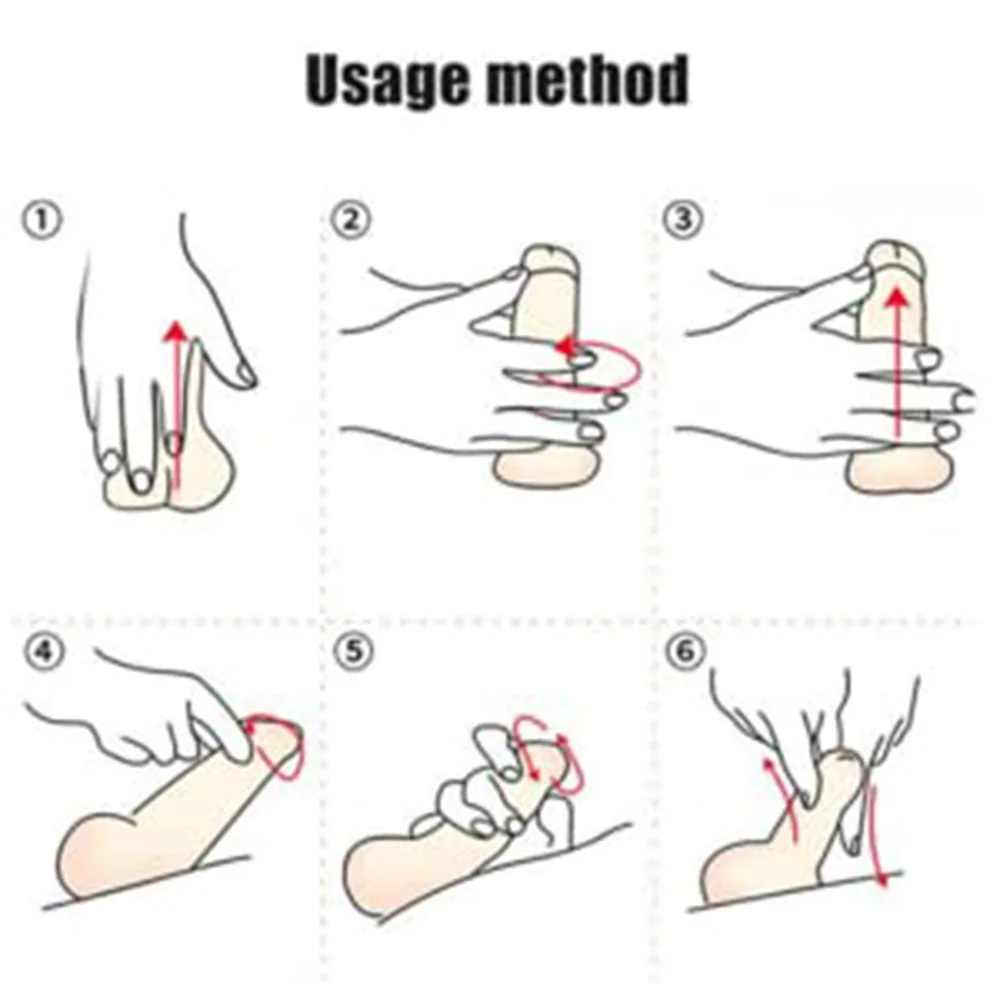 Usage method

①

②

③

④

⑤

⑥